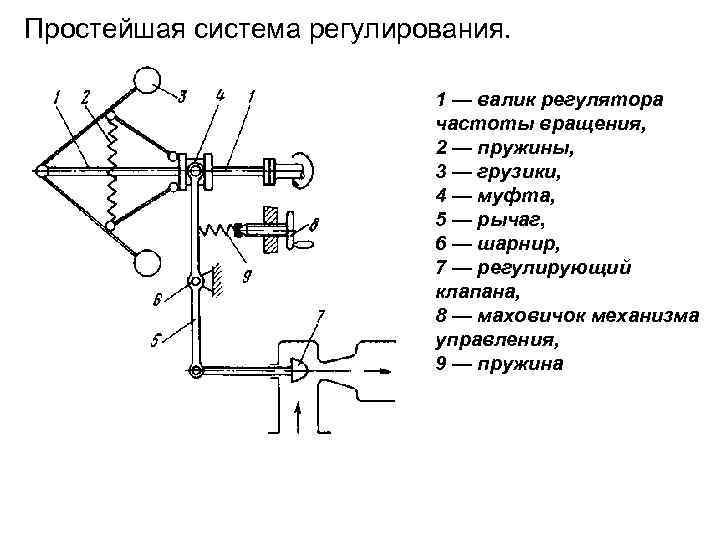 Простейшая система регулирования.

1 2 3 4 1 8 9 6 5 7

1 — валик регулятора частоты вращения,
2 — пружины,
3 — грузики,
4 — муфта,
5 — рычаг,
6 — шарнир,
7 — регулирующий клапана,
8 — маховичок механизма управления,
9 — пружина