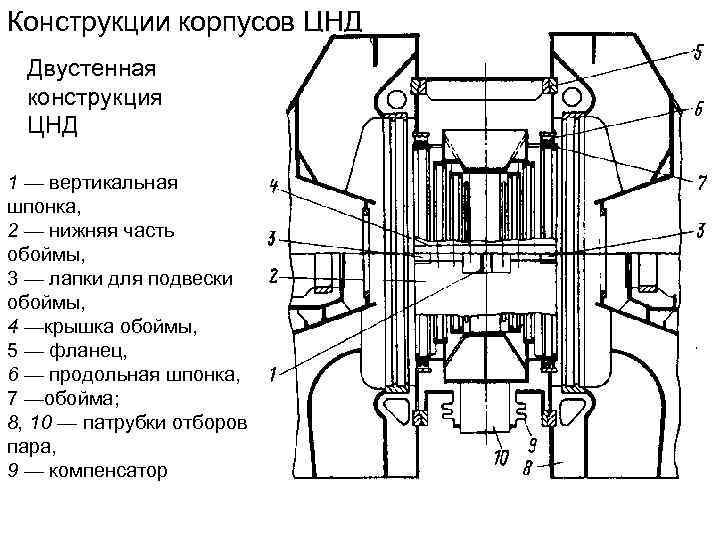 Конструкции корпусов ЦНД

Двустенная конструкция ЦНД

1 — вертикальная шпонка,
2 — нижняя часть обоймы,
3 — лапки для подвески обоймы,
4 —крышка обоймы,
5 — фланец,
6 — продольная шпонка,
7 —обойма;
8, 10 — патрубки отборов пара,
9 — компенсатор

5
6
7
4
3
3
2
1
10
9
8