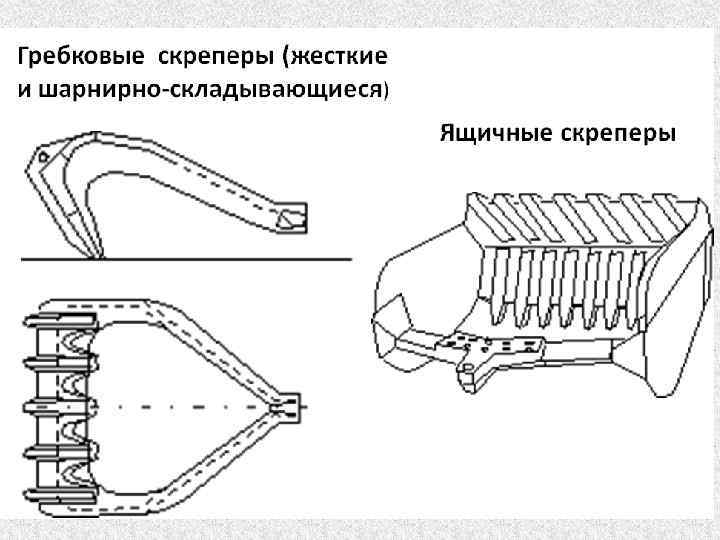 Гребковые скреперы (жесткие и шарнирно-складывающиеся)

Ящичные скреперы