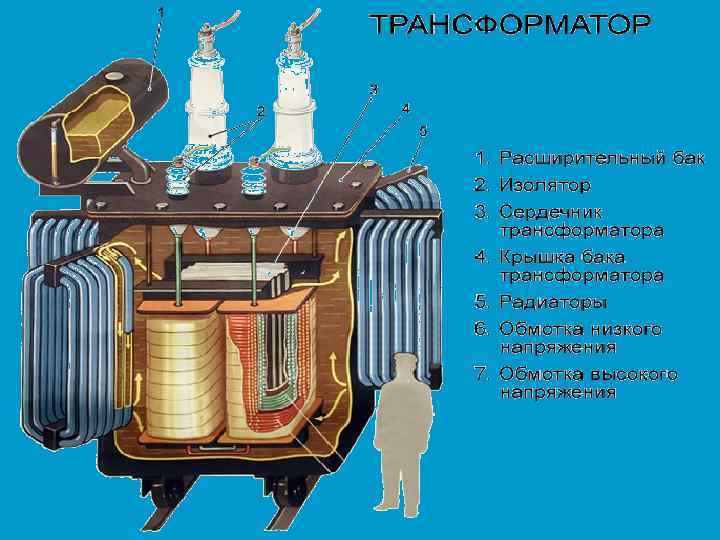 ТРАНСФОРМАТОР

1
2
3
4
5

1. Расширительный бак
2. Изолятор
3. Сердечник трансформатора
4. Крышка бака трансформатора
5. Радиаторы
6. Обмотка низкого напряжения
7. Обмотка высокого напряжения