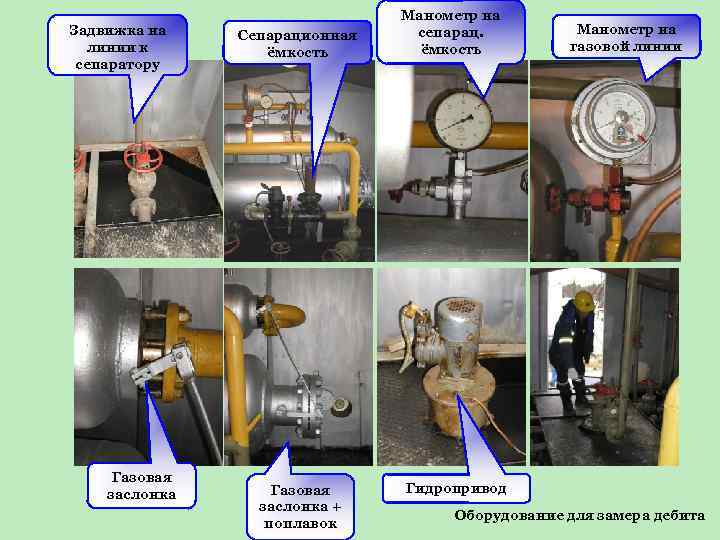 Задвижка на линии к сепаратору

Сепарационная ёмкость

Манометр на сепарац. ёмкость

Манометр на газовой линии

Газовая заслонка

Газовая заслонка + поплавок

Гидропривод

Оборудование для замера дебита