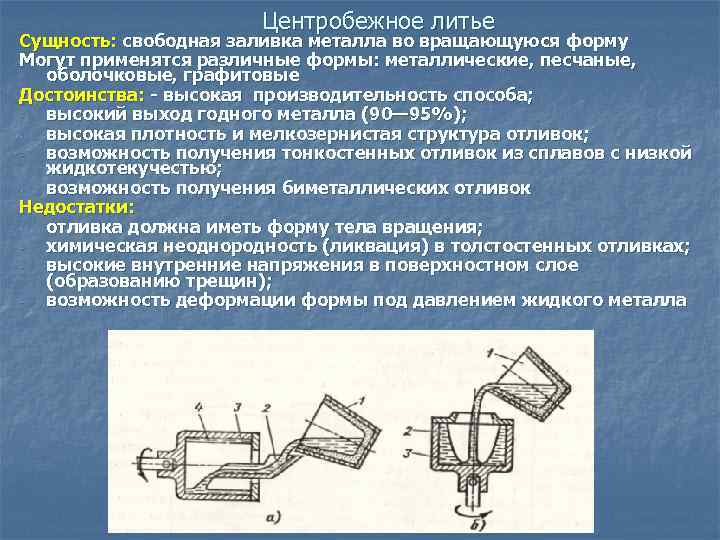 Центробежное литье

Сущность: свободная заливка металла во вращающуюся форму

Могут применятся различные формы: металлические, песчаные, оболочковые, графитовые

Достоинства: - высокая производительность способа;
высокий выход годного металла (90—95%);
высокая плотность и мелкозернистая структура отливок;
возможность получения тонкостенных отливок из сплавов с низкой жидкотекучестью;
возможность получения биметаллических отливок

Недостатки:
отливка должна иметь форму тела вращения;
химическая неоднородность (ликвация) в толстостенных отливках;
высокие внутренние напряжения в поверхностном слое (образованию трещин);
возможность деформации формы под давлением жидкого металла

4 3 2 1
а)
1
2
3
б)