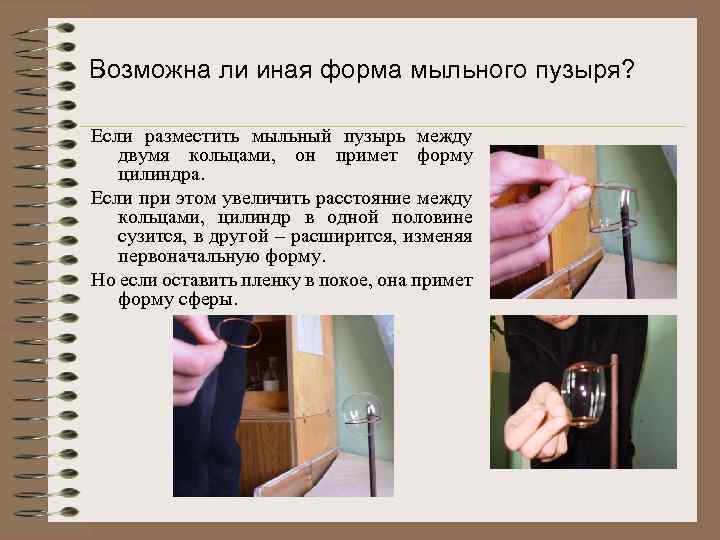 Возможна ли иная форма мыльного пузыря?

Если разместить мыльный пузырь между двумя кольцами, он примет форму цилиндра.

Если при этом увеличить расстояние между кольцами, цилиндр в одной половине сузится, в другой – расширится, изменяя первоначальную форму.

Но если оставить пленку в покое, она примет форму сферы.