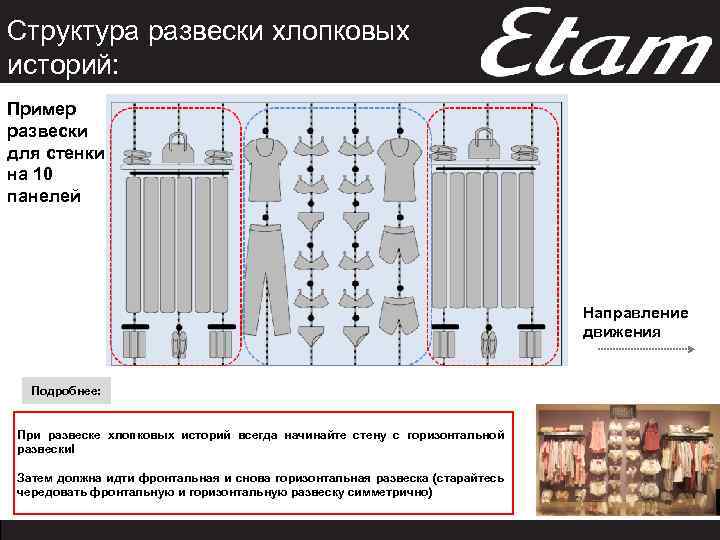 Структура развески хлопковых историй:

Etam

Пример развески для стенки на 10 панелей

Направление движения

Подробнее:

При развеске хлопковых историй всегда начинайте стену с горизонтальной развески!

Затем должна идти фронтальная и снова горизонтальная развеска (старайтесь чередовать фронтальную и горизонтальную развеску симметрично)