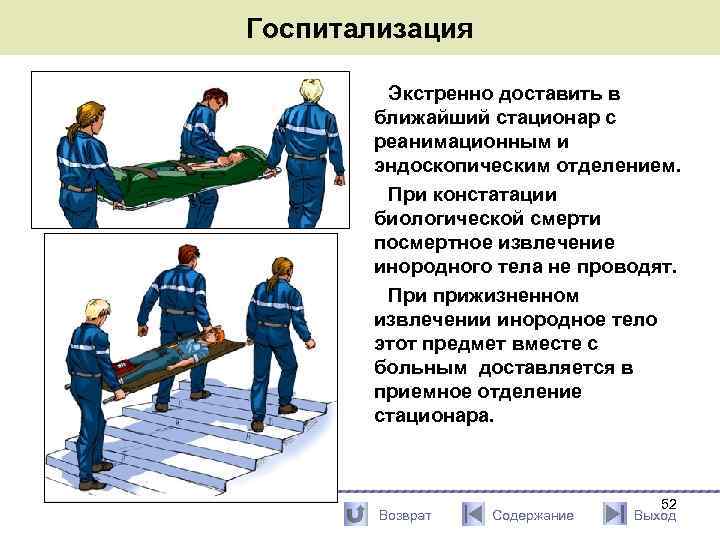 Госпитализация

Экстренно доставить в ближайший стационар с реанимационным и эндоскопическим отделением.

При констатации биологической смерти посмертное извлечение инородного тела не проводят.

При прижизненном извлечении инородное тело этот предмет вместе с больным доставляется в приемное отделение стационара.

52

Возврат Содержание Выход