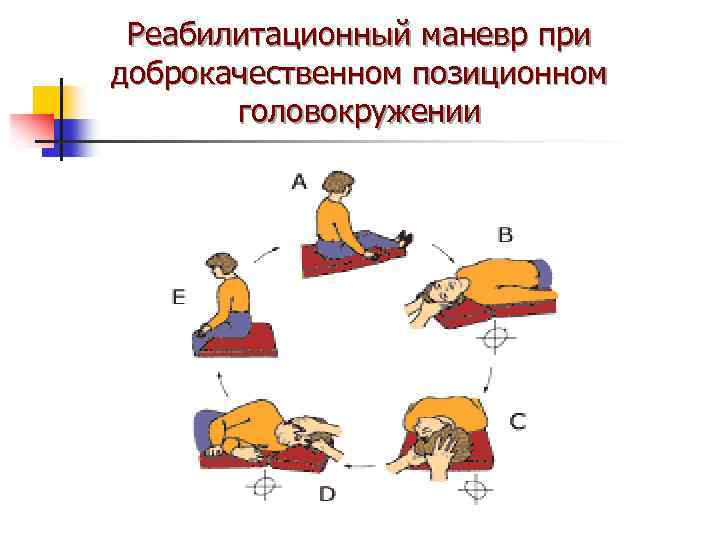 Реабилитационный маневр при доброкачественном позиционном головокружении

A

B

C

D

E