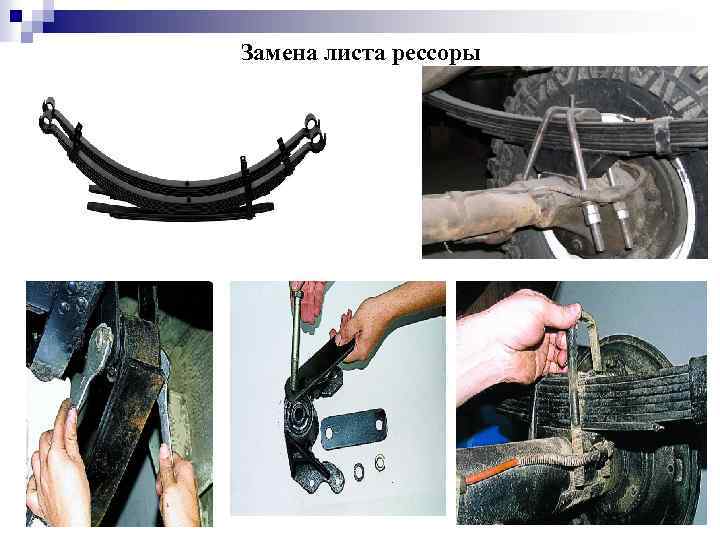 Замена листа рессоры