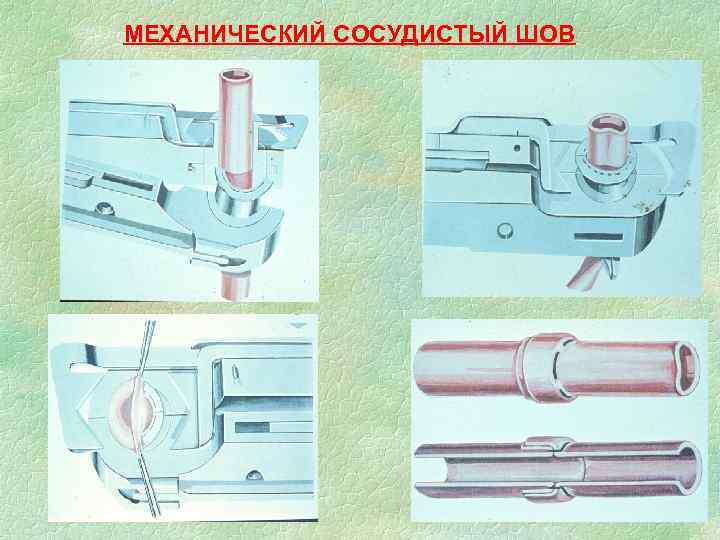 МЕХАНИЧЕСКИЙ СОСУДИСТЫЙ ШОВ