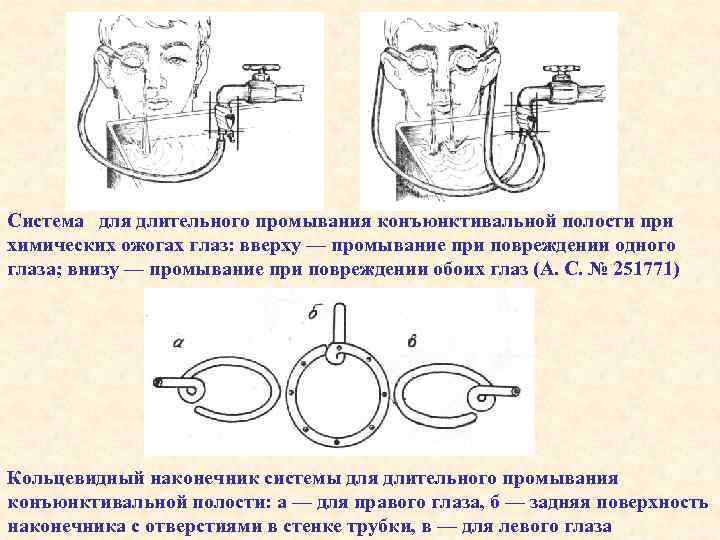 Система для длительного промывания конъюнктивальной полости при химических ожогах глаз: вверху — промывание при повреждении одного глаза; внизу — промывание при повреждении обоих глаз (А. С. № 251771)

а

б

в

Кольцевидный наконечник системы для длительного промывания конъюнктивальной полости: а — для правого глаза, б — задняя поверхность наконечника с отверстиями в стенке трубки, в — для левого глаза