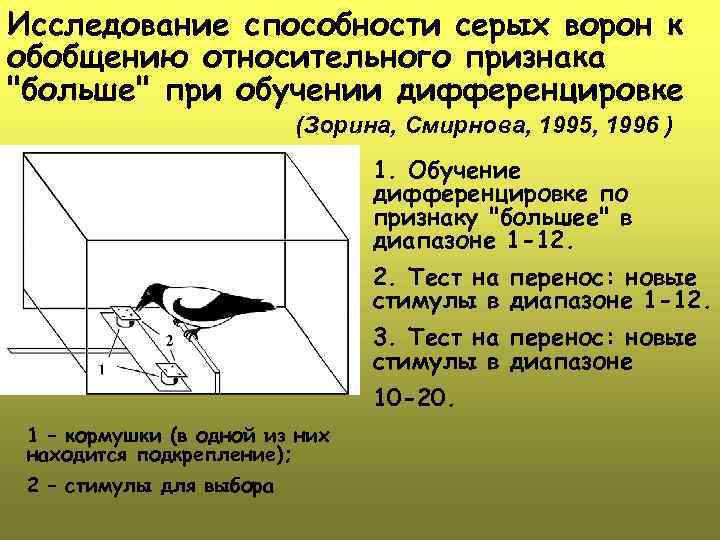 Исследование способности серых ворон к обобщению относительного признака "больше" при обучении дифференцировке

(Зорина, Смирнова, 1995, 1996 )

2

1

1. Обучение дифференцировке по признаку "большее" в диапазоне 1-12.

2. Тест на перенос: новые стимулы в диапазоне 1-12.

3. Тест на перенос: новые стимулы в диапазоне 10-20.

1 – кормушки (в одной из них находится подкрепление);

2 – стимулы для выбора