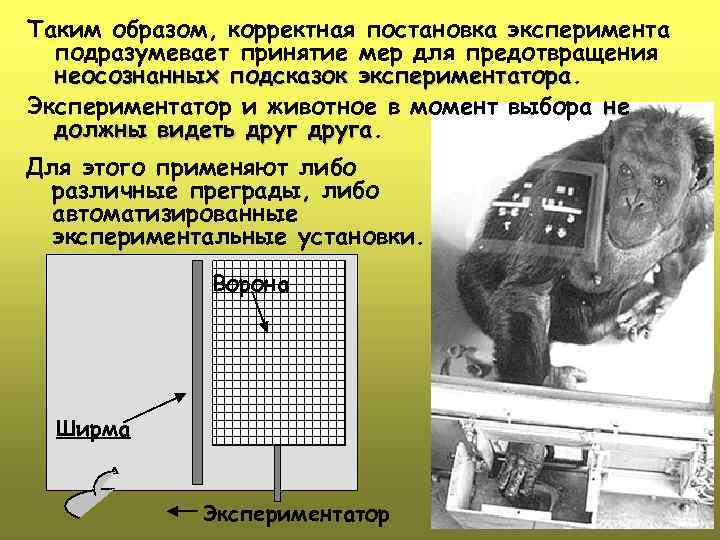 Таким образом, корректная постановка эксперимента подразумевает принятие мер для предотвращения неосознанных подсказок экспериментатора.

Экспериментатор и животное в момент выбора не должны видеть друг друга.

Для этого применяют либо различные преграды, либо автоматизированные экспериментальные установки.

Ворона

Ширма

Экспериментатор