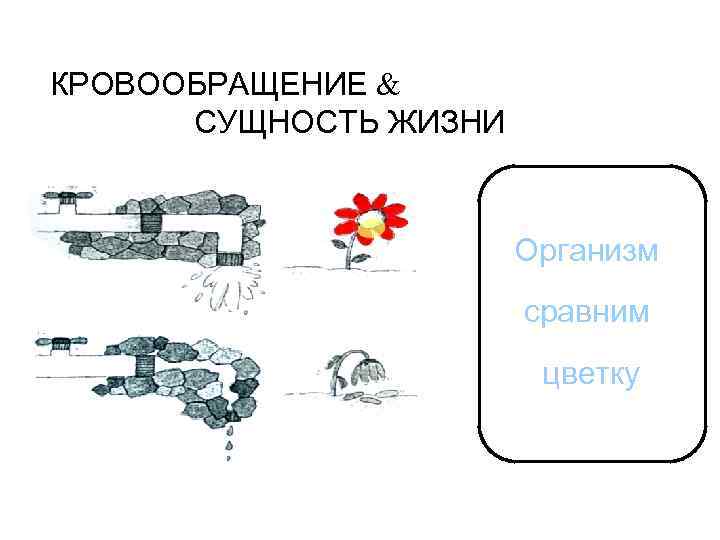 КРОВООБРАЩЕНИЕ &
СУЩНОСТЬ ЖИЗНИ

Организм
сравним
цветку