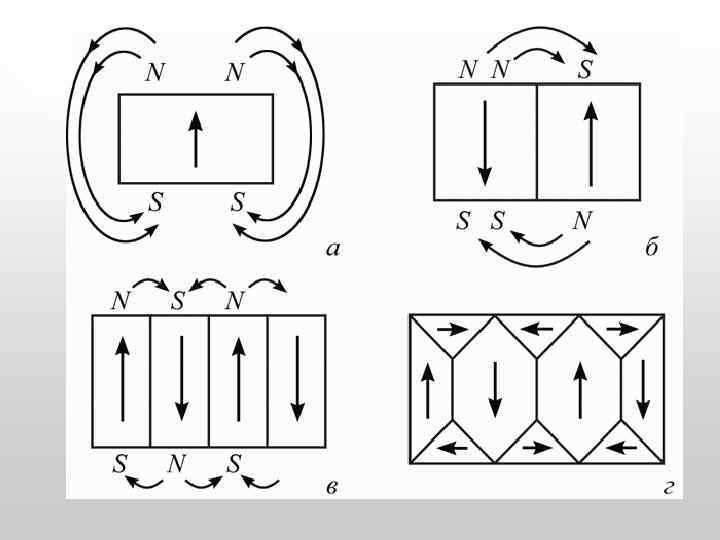 N N
S S
а

N N S
S S N
б

N S N
S N S
в

г