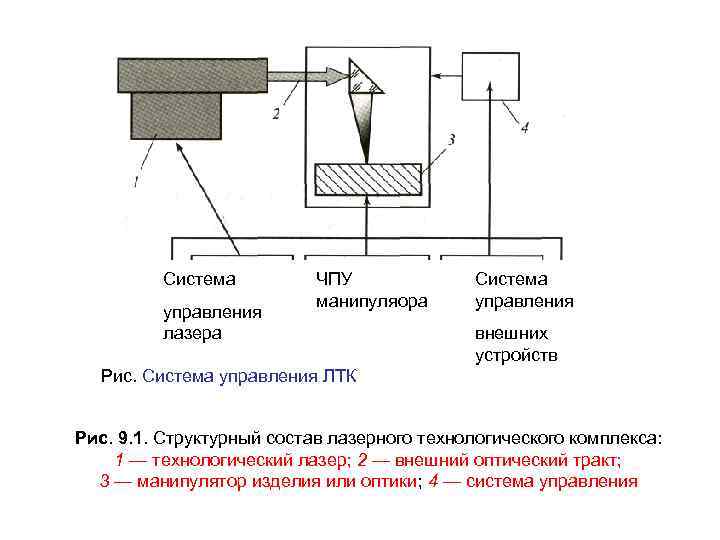 2

3

4

1

Система

управления лазера

ЧПУ манипуляора

Система управления

внешних устройств

Рис. Система управления ЛТК

Рис. 9.1. Структурный состав лазерного технологического комплекса: 1 — технологический лазер; 2 — внешний оптический тракт; 3 — манипулятор изделия или оптики; 4 — система управления