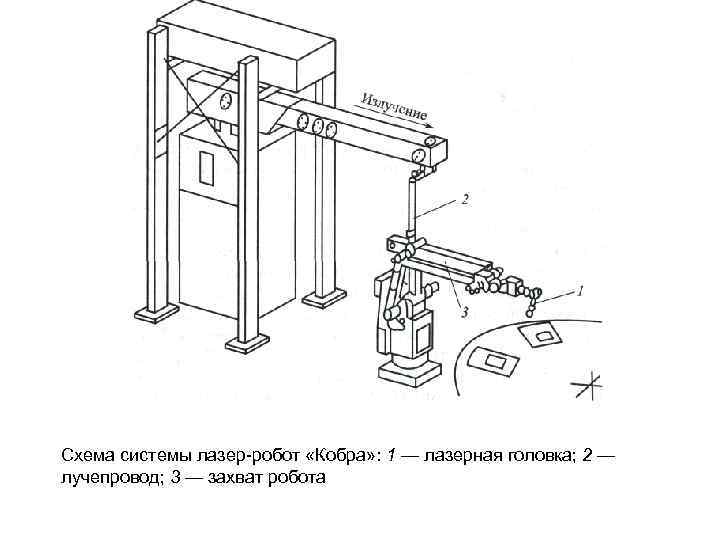 Излучение

2

3

1

Схема системы лазер-робот «Кобра»: 1 — лазерная головка; 2 — лучепровод; 3 — захват робота