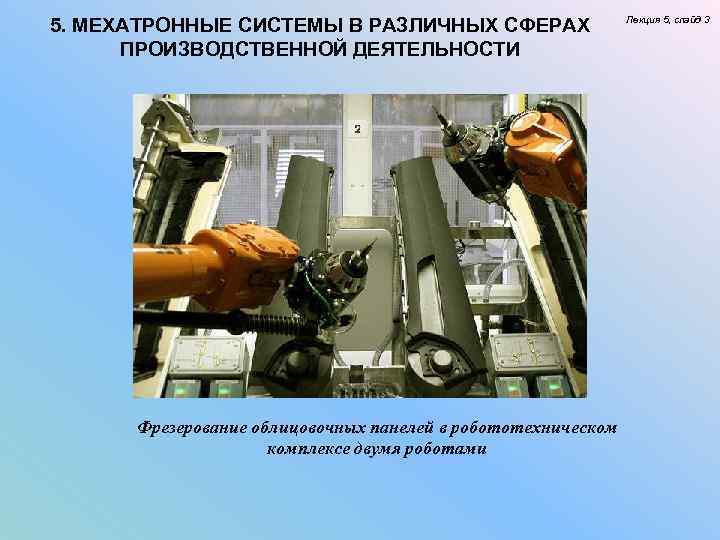 5. МЕХАТРОННЫЕ СИСТЕМЫ В РАЗЛИЧНЫХ СФЕРАХ ПРОИЗВОДСТВЕННОЙ ДЕЯТЕЛЬНОСТИ

Лекция 5, слайд 3

2

Фрезерование облицовочных панелей в робототехническом комплексе двумя роботами