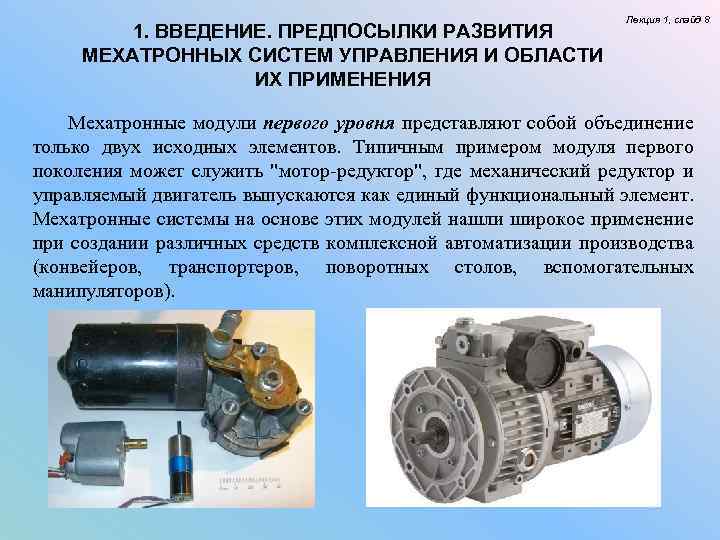 Лекция 1, слайд 8

1. ВВЕДЕНИЕ. ПРЕДПОСЫЛКИ РАЗВИТИЯ МЕХАТРОННЫХ СИСТЕМ УПРАВЛЕНИЯ И ОБЛАСТИ ИХ ПРИМЕНЕНИЯ

Мехатронные модули первого уровня представляют собой объединение только двух исходных элементов. Типичным примером модуля первого поколения может служить "мотор-редуктор", где механический редуктор и управляемый двигатель выпускаются как единый функциональный элемент. Мехатронные системы на основе этих модулей нашли широкое применение при создании различных средств комплексной автоматизации производства (конвейеров, транспортеров, поворотных столов, вспомогательных манипуляторов).