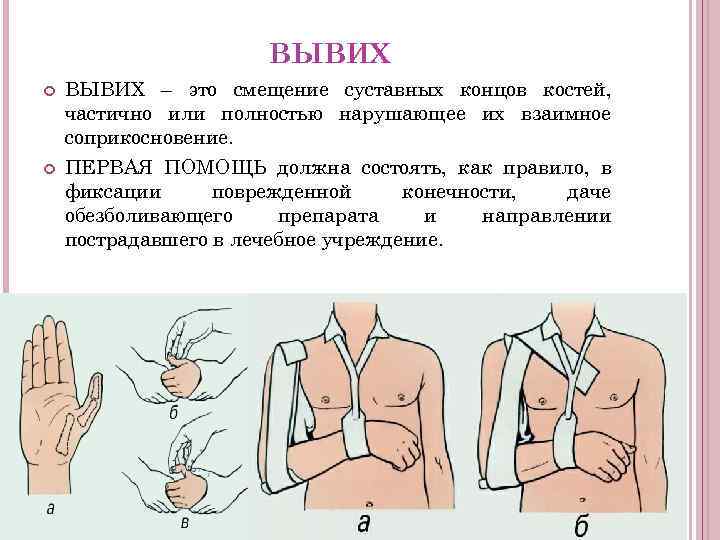 ВЫВИХ

ВЫВИХ – это смещение суставных концов костей, частично или полностью нарушающее их взаимное соприкосновение.

ПЕРВАЯ ПОМОЩЬ должна состоять, как правило, в фиксации поврежденной конечности, даче обезболивающего препарата и направлении пострадавшего в лечебное учреждение.

а

б

в

а

б