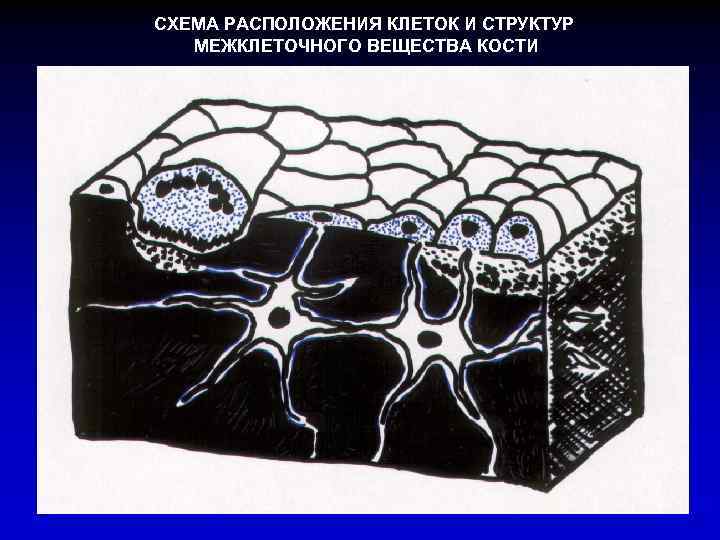 СХЕМА РАСПОЛОЖЕНИЯ КЛЕТОК И СТРУКТУР МЕЖКЛЕТОЧНОГО ВЕЩЕСТВА КОСТИ