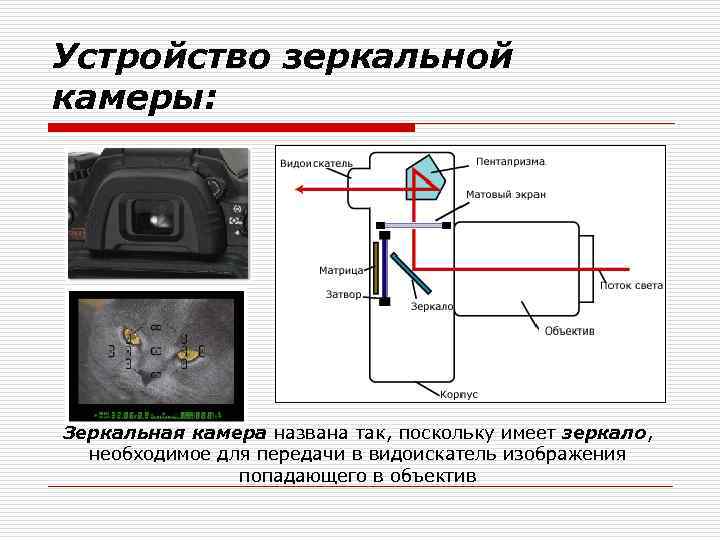 Устройство зеркальной камеры:

Видоискатель
Пентапризма
Матовый экран
Матрица
Затвор
Зеркало
Поток света
Объектив
Корпус

Зеркальная камера названа так, поскольку имеет зеркало, необходимое для передачи в видоискатель изображения попадающего в объектив