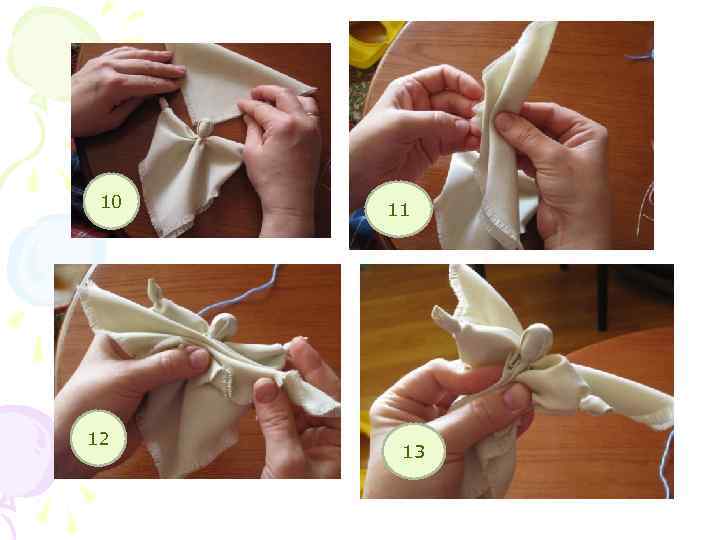 10

11

12

13