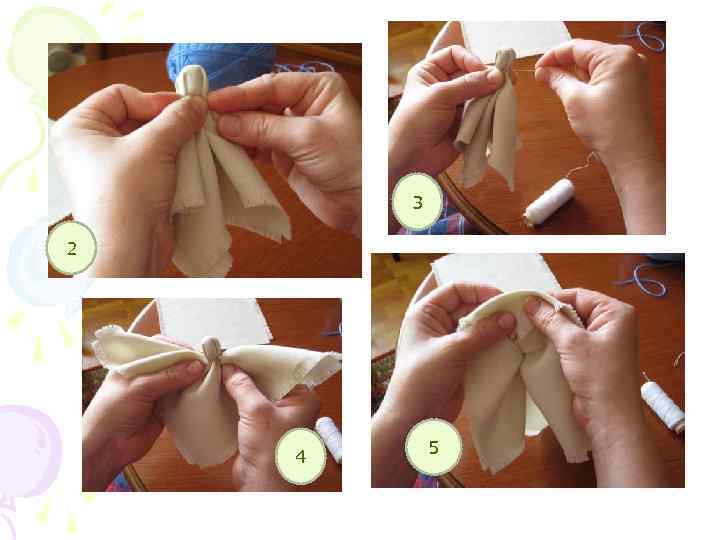 2

3

4

5