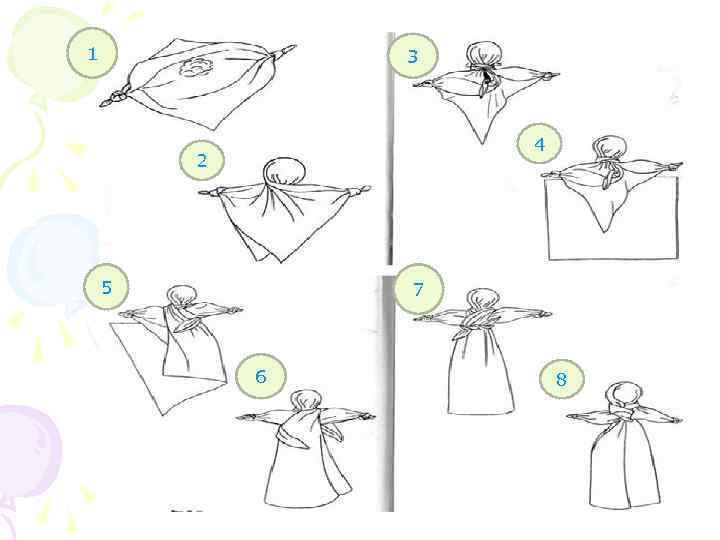 1
2
3
4
5
6
7
8