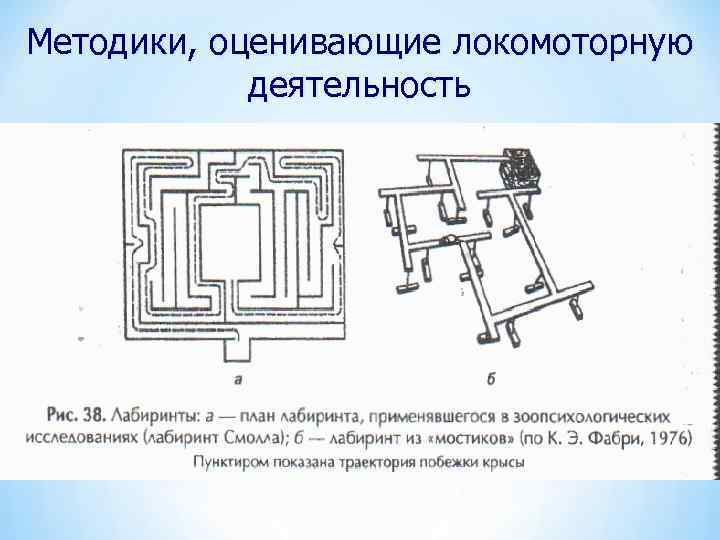 Методики, оценивающие локомоторную деятельность

а

б

Рис. 38. Лабиринты: а — план лабиринта, применявшегося в зоопсихологических исследованиях (лабиринт Смолла); б — лабиринт из «мостиков» (по К. Э. Фабри, 1976)
Пунктиром показана траектория побежки крысы