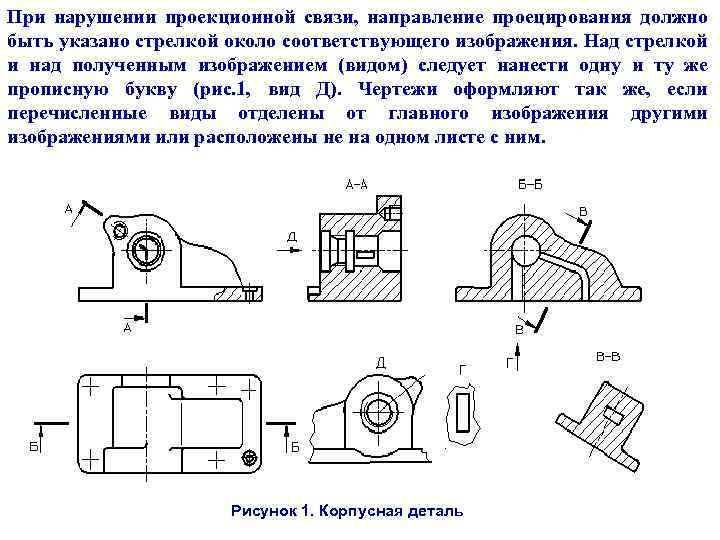 При нарушении проекционной связи, направление проецирования должно быть указано стрелкой около соответствующего изображения. Над стрелкой и над полученным изображением (видом) следует нанести одну и ту же прописную букву (рис.1, вид Д). Чертежи оформляют так же, если перечисленные виды отделены от главного изображения другими изображениями или расположены не на одном листе с ним.

А

А

А-А

Д

Б-Б

В

В

Г

Б

Б

Д

Г

В-В

Рисунок 1. Корпусная деталь