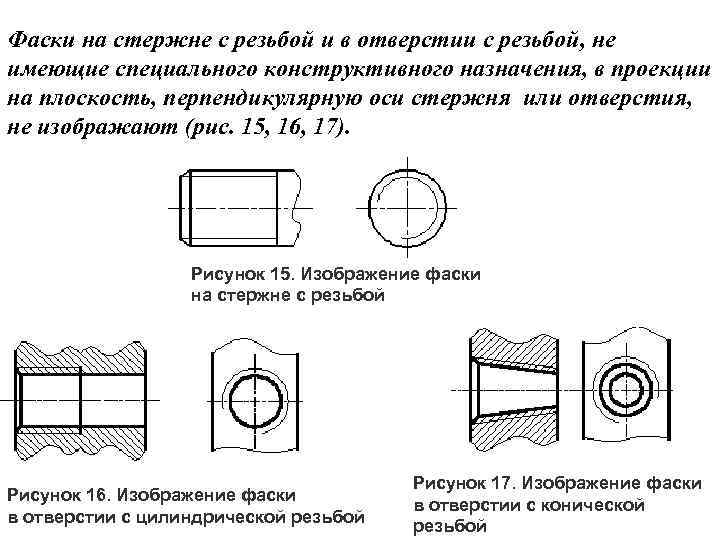 Фаски на стержне с резьбой и в отверстии с резьбой, не имеющие специального конструктивного назначения, в проекции на плоскость, перпендикулярную оси стержня или отверстия, не изображают (рис. 15, 16, 17).

Рисунок 15. Изображение фаски на стержне с резьбой

Рисунок 16. Изображение фаски в отверстии с цилиндрической резьбой

Рисунок 17. Изображение фаски в отверстии с конической резьбой