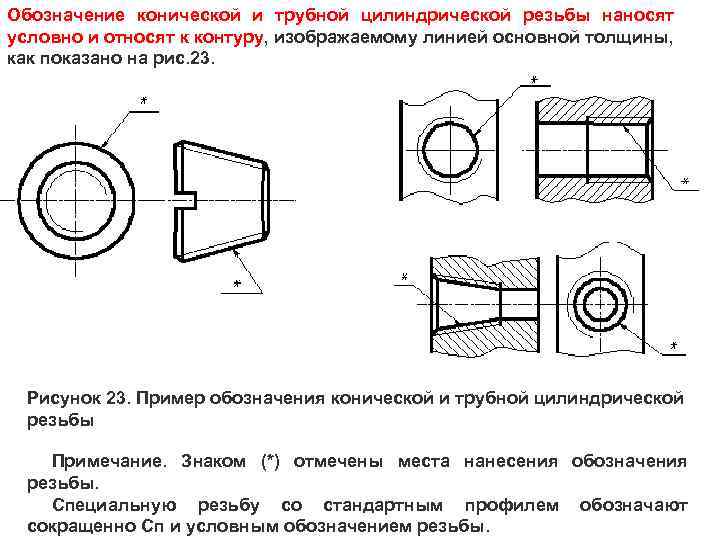 Обозначение конической и трубной цилиндрической резьбы наносят условно и относят к контуру, изображаемому линией основной толщины, как показано на рис.23.

*

*

*

*

*

*

Рисунок 23. Пример обозначения конической и трубной цилиндрической резьбы

Примечание. Знаком (*) отмечены места нанесения обозначения резьбы.

Специальную резьбу со стандартным профилем обозначают сокращенно Сп и условным обозначением резьбы.