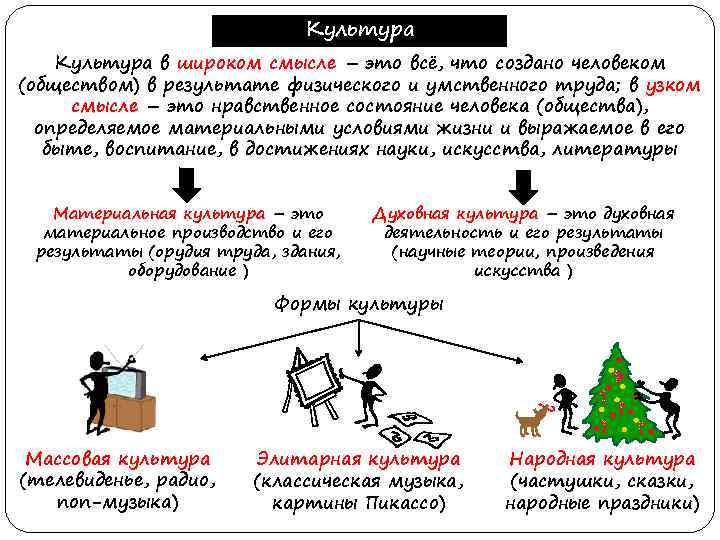 Культура

Культура в широком смысле – это всё, что создано человеком (обществом) в результате физического и умственного труда; в узком смысле – это нравственное состояние человека (общества), определяемое материальными условиями жизни и выражаемое в его быте, воспитание, в достижениях науки, искусства, литературы

Материальная культура – это материальное производство и его результаты (орудия труда, здания, оборудование )

Духовная культура – это духовная деятельность и его результаты (научные теории, произведения искусства )

Формы культуры

Массовая культура (телевиденье, радио, поп-музыка)

Элитарная культура (классическая музыка, картины Пикассо)

Народная культура (частушки, сказки, народные праздники)