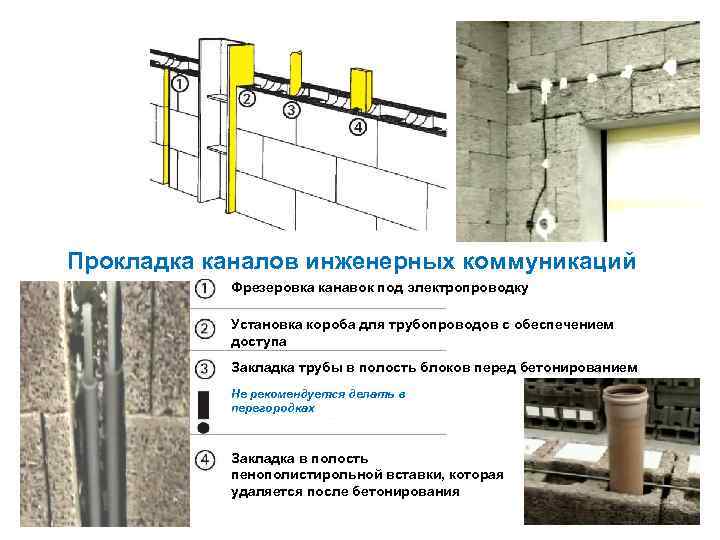 ①
②
③
④

Прокладка каналов инженерных коммуникаций

① Фрезеровка канавок под электропроводку

② Установка короба для трубопроводов с обеспечением доступа

③ Закладка трубы в полость блоков перед бетонированием

Не рекомендуется делать в перегородках

④ Закладка в полость пенополистирольной вставки, которая удаляется после бетонирования