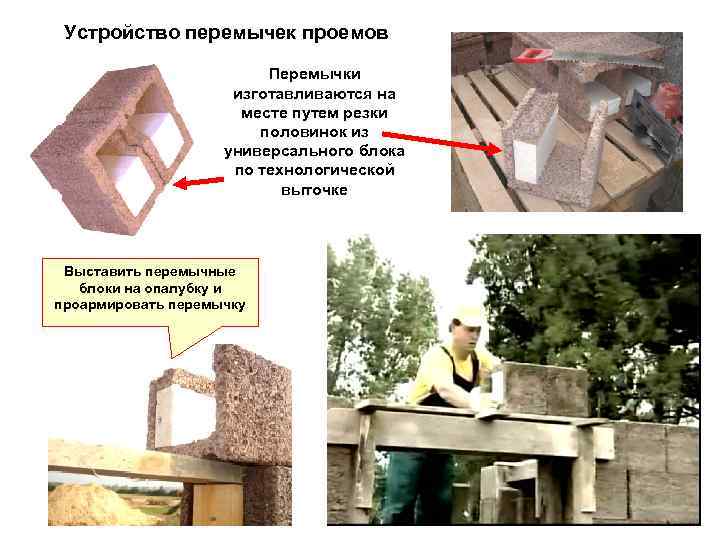 Устройство перемычек проемов

Перемычки изготавливаются на месте путем резки половинок из универсального блока по технологической выточке

Выставить перемычные блоки на опалубку и проармировать перемычку