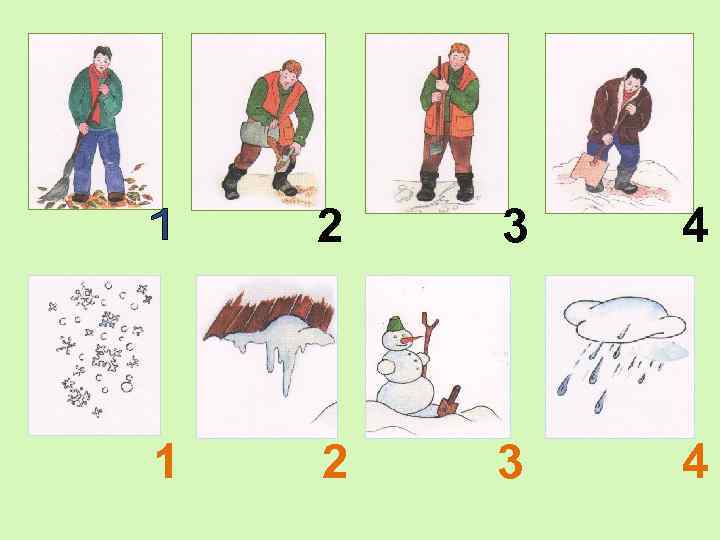 1 2 3 4

1 2 3 4