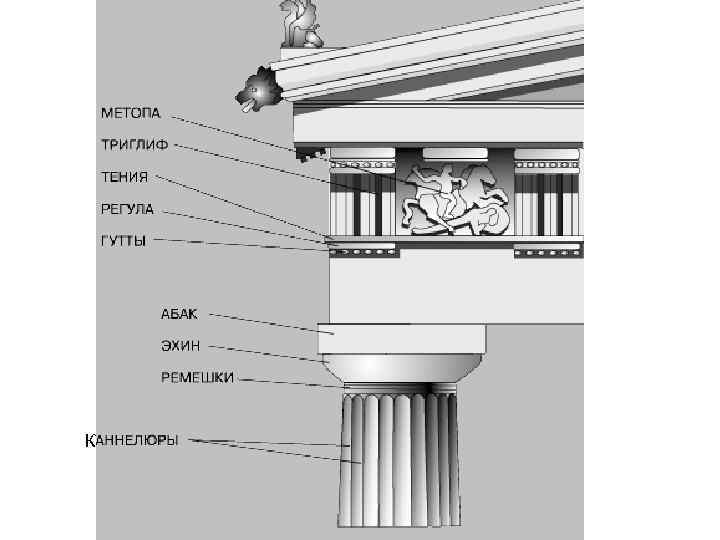 МЕТОПА
ТРИГЛИФ
ТЕНИЯ
РЕГУЛА
ГУТТЫ
АБАК
ЭХИН
РЕМЕШКИ
КАННЕЛЮРЫ