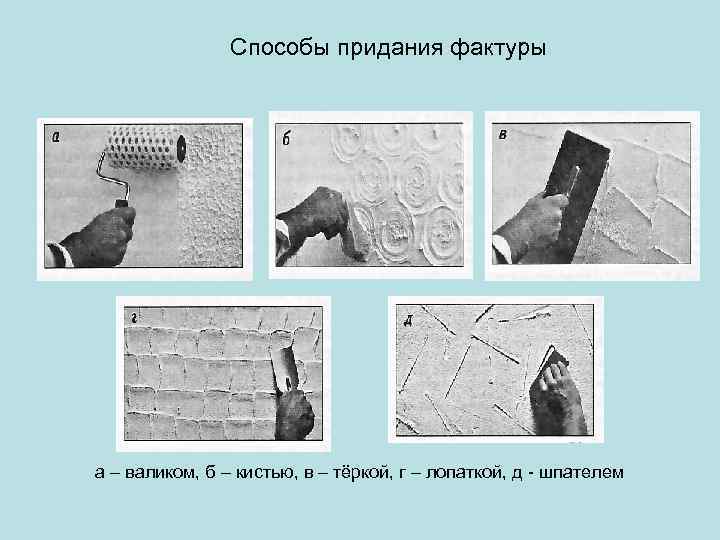 Способы придания фактуры

а

б

в

г

д

а – валиком, б – кистью, в – тёркой, г – лопаткой, д - шпателем