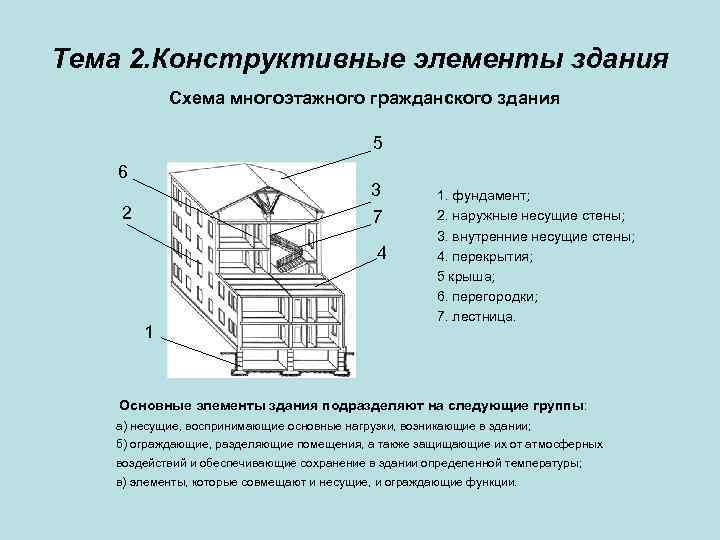 Тема 2.Конструктивные элементы здания

Схема многоэтажного гражданского здания

5
6
3
2
7
4
1

1. фундамент;
2. наружные несущие стены;
3. внутренние несущие стены;
4. перекрытия;
5 крыша;
6. перегородки;
7. лестница.

Основные элементы здания подразделяют на следующие группы:
а) несущие, воспринимающие основные нагрузки, возникающие в здании;
б) ограждающие, разделяющие помещения, а также защищающие их от атмосферных воздействий и обеспечивающие сохранение в здании определенной температуры;
в) элементы, которые совмещают и несущие, и ограждающие функции.