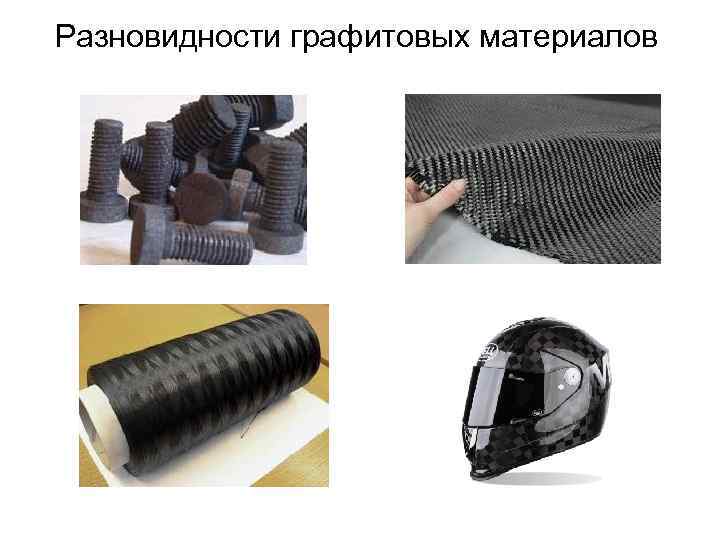 Разновидности графитовых материалов