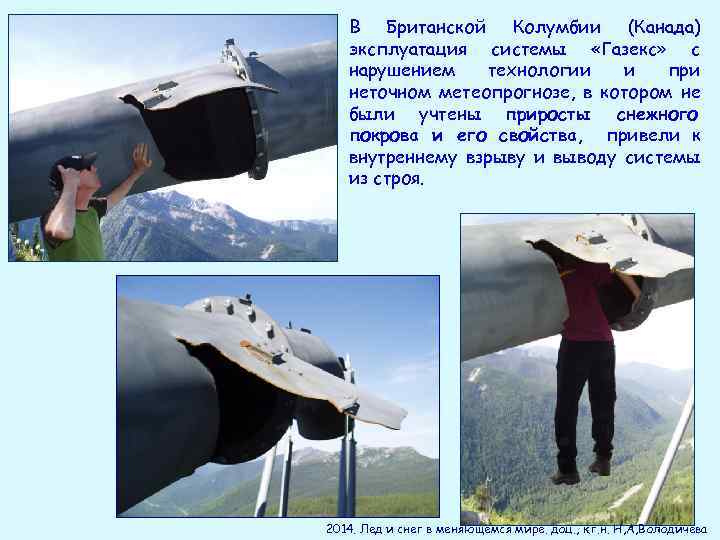 В Британской Колумбии (Канада) эксплуатация системы «Газекс» с нарушением технологии и при неточном метеопрогнозе, в котором не были учтены приросты снежного покрова и его свойства, привели к внутреннему взрыву и выводу системы из строя.

2014. Лед и снег в меняющемся мире, доц., к.г.н. Н.А.Володичева