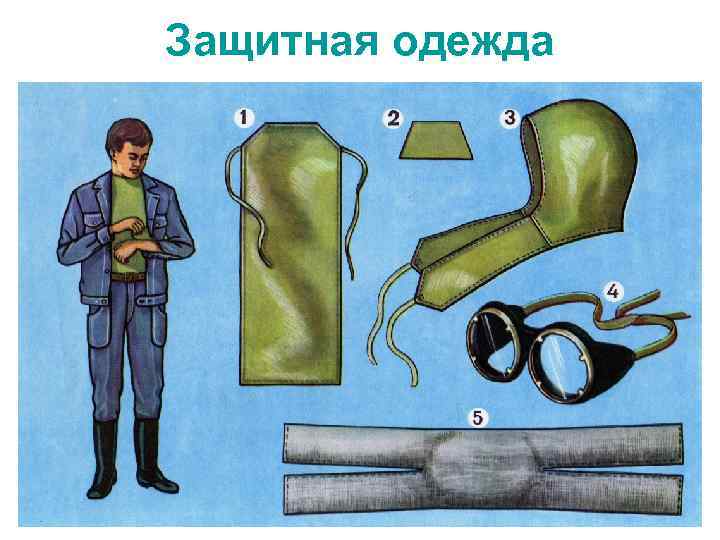 Защитная одежда

1

2

3

4

5