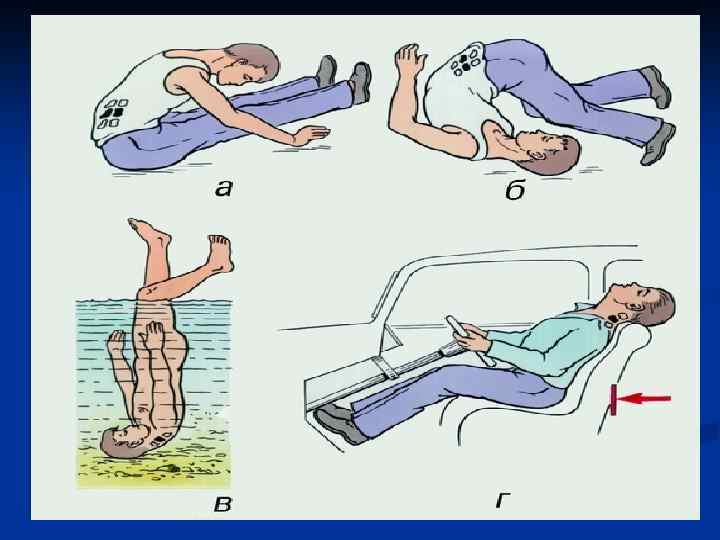 а

б

в

г