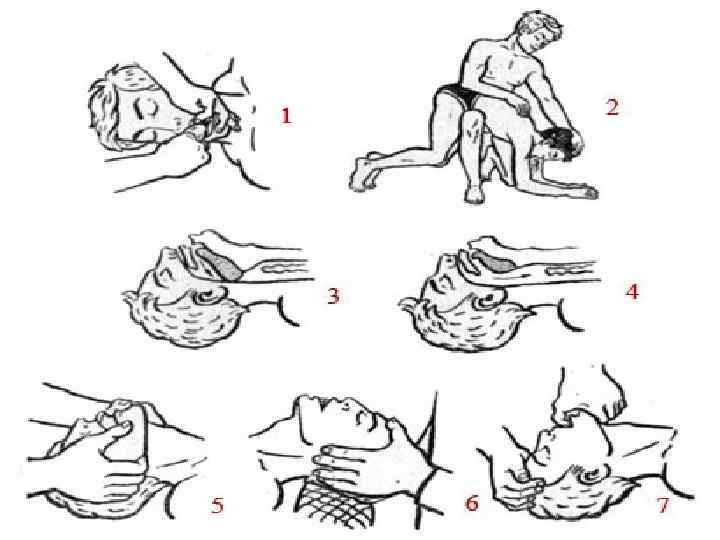 1
2
3
4
5
6
7