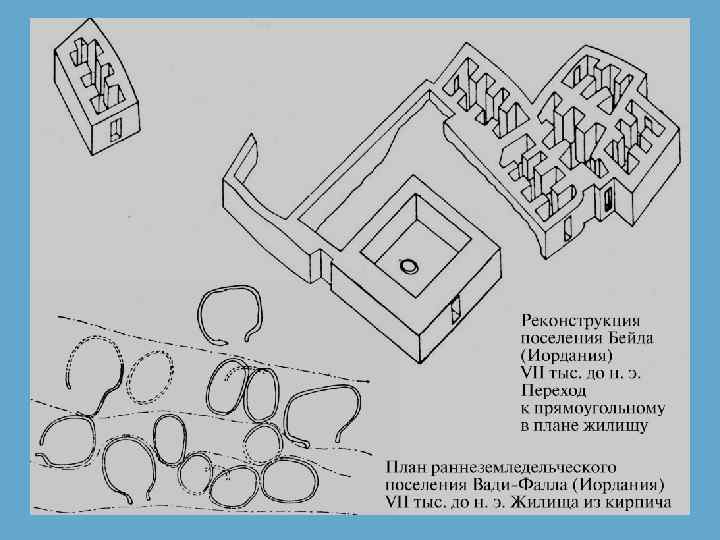 Реконструкция поселения Бейда (Иордания) VII тыс. до н. э. Переход к прямоугольному в плане жилищу

План раннеземледельческого поселения Вади-Фалла (Иордания) VII тыс. до н. э. Жилища из кирпича