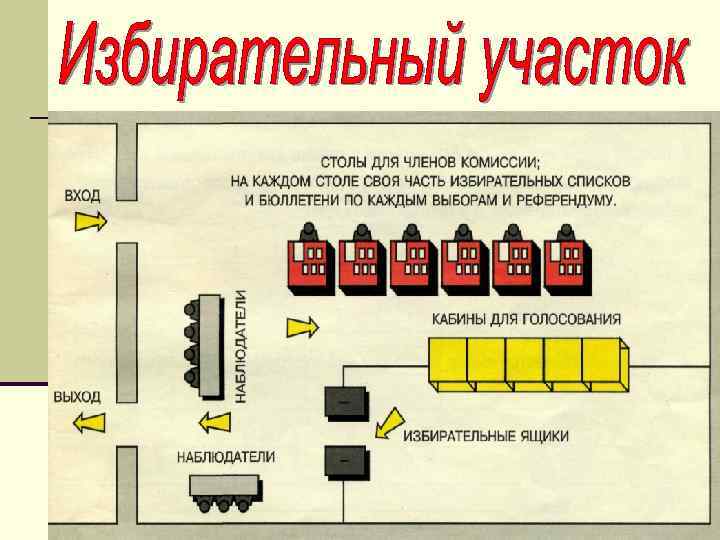 Избирательный участок

СТОЛЫ ДЛЯ ЧЛЕНОВ КОМИССИИ;
НА КАЖДОМ СТОЛЕ СВОЯ ЧАСТЬ ИЗБИРАТЕЛЬНЫХ СПИСКОВ
И БЮЛЛЕТЕНИ ПО КАЖДЫМ ВЫБОРАМ И РЕФЕРЕНДУМУ.

ВХОД

НАБЛЮДАТЕЛИ

КАБИНЫ ДЛЯ ГОЛОСОВАНИЯ

ВЫХОД

ИЗБИРАТЕЛЬНЫЕ ЯЩИКИ

НАБЛЮДАТЕЛИ