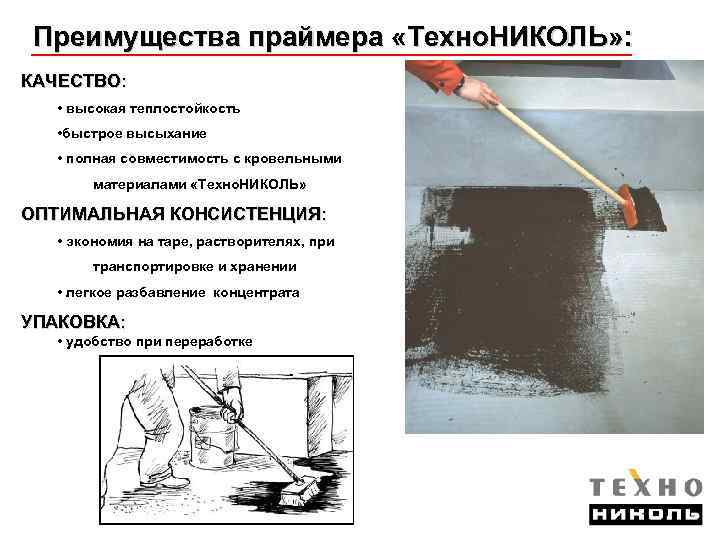 Преимущества праймера «ТехноНИКОЛЬ»:

КАЧЕСТВО:

• высокая теплостойкость

•быстрое высыхание

• полная совместимость с кровельными материалами «ТехноНИКОЛЬ»

ОПТИМАЛЬНАЯ КОНСИСТЕНЦИЯ:

• экономия на таре, растворителях, при транспортировке и хранении

• легкое разбавление концентрата

УПАКОВКА:

• удобство при переработке

ТЕХНО
НИКОЛЬ