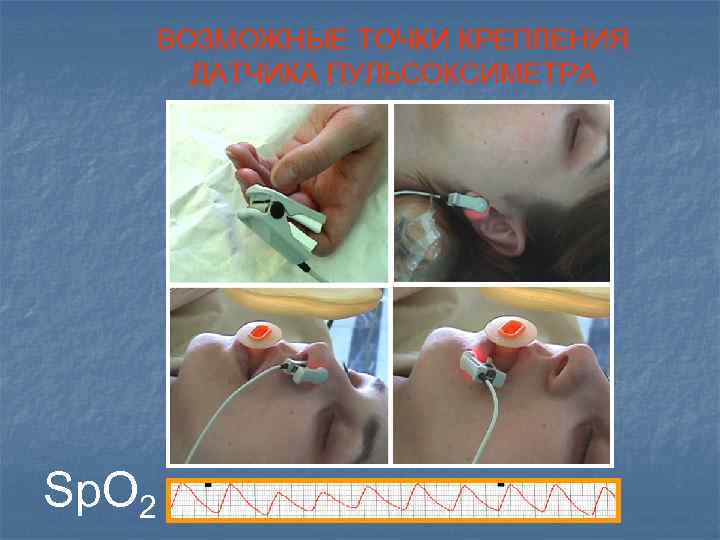 ВОЗМОЖНЫЕ ТОЧКИ КРЕПЛЕНИЯ ДАТЧИКА ПУЛЬСОКСИМЕТРА

$SpO_2$