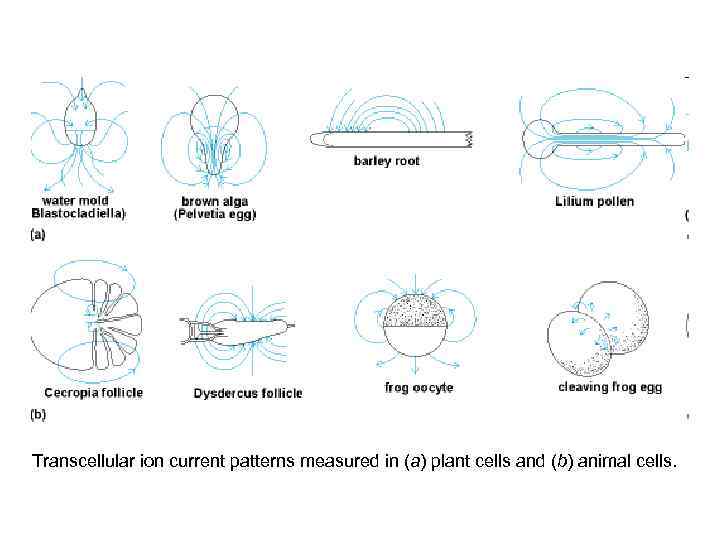 water mold Blastocladiella)

brown alga (Pelvetia egg)

barley root

Lilium pollen

(a)

Cecropia follicle

Dysdercus follicle

frog oocyte

cleaving frog egg

(b)

Transcellular ion current patterns measured in (a) plant cells and (b) animal cells.