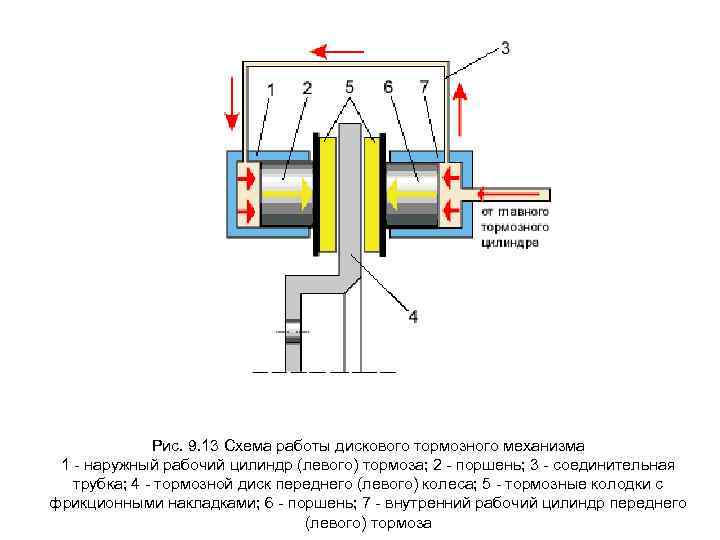 3

1 2 5 6 7

от главного тормозного цилиндра

4

Рис. 9.13 Схема работы дискового тормозного механизма
1 - наружный рабочий цилиндр (левого) тормоза; 2 - поршень; 3 - соединительная трубка; 4 - тормозной диск переднего (левого) колеса; 5 - тормозные колодки с фрикционными накладками; 6 - поршень; 7 - внутренний рабочий цилиндр переднего (левого) тормоза