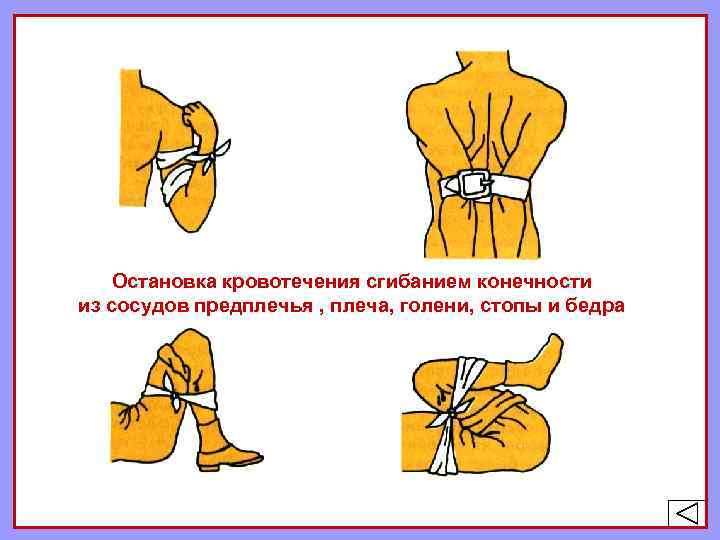 Остановка кровотечения сгибанием конечности из сосудов предплечья , плеча, голени, стопы и бедра